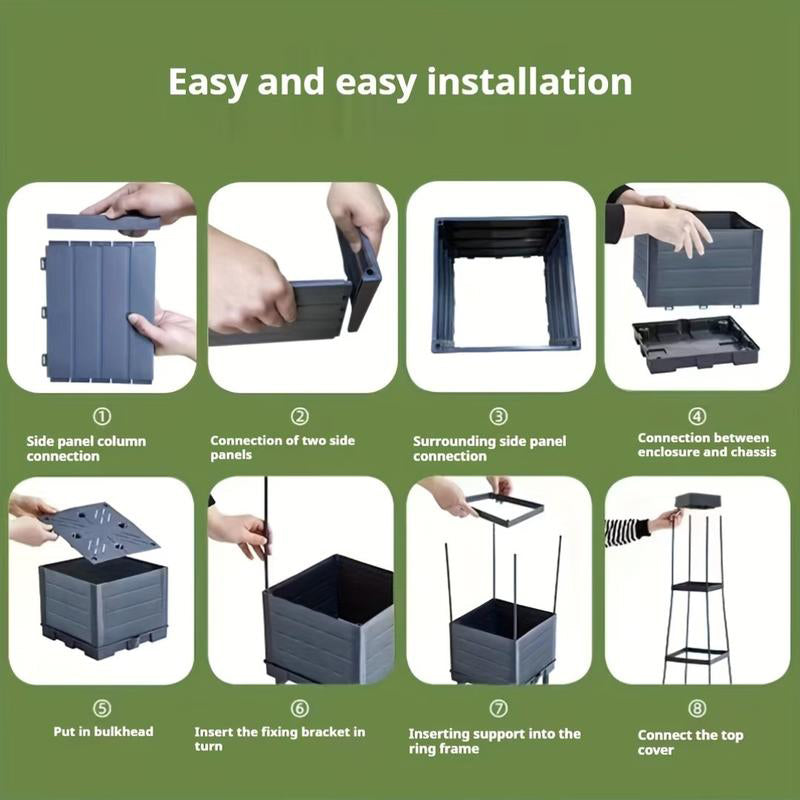 Easy and easy installation

①
Side panel column connection

②
Connection of two side panels

③
Surrounding side panel connection

④
Connection between enclosure and chassis

⑤
Put in bulkhead

⑥
Insert the fixing bracket in turn

⑦
Inserting support into the ring frame

⑧
Connect the top cover