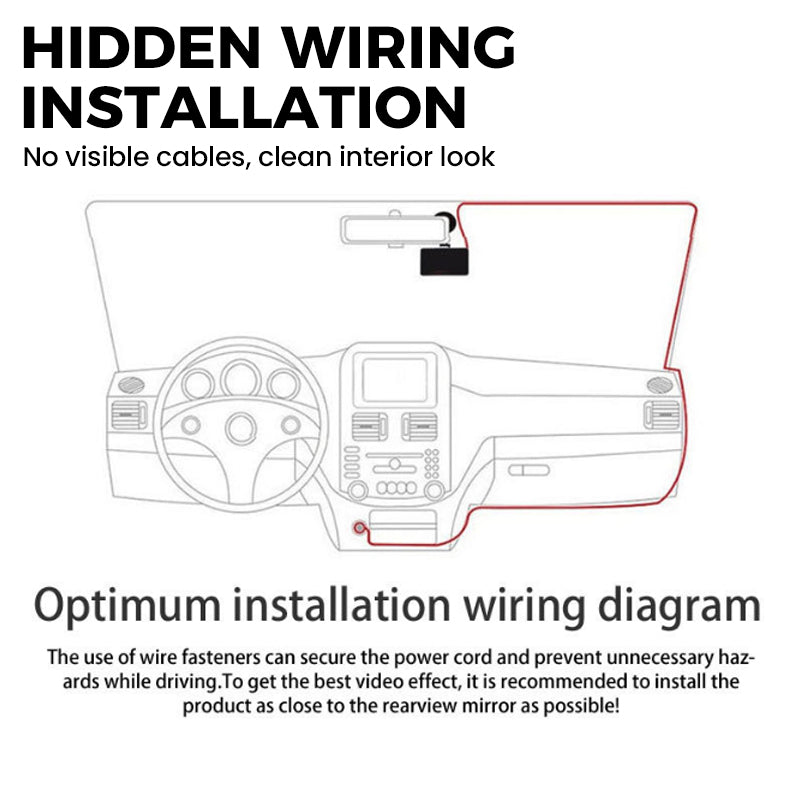 HIDDEN WIRING INSTALLATION
No visible cables, clean interior look

Optimum installation wiring diagram

The use of wire fasteners can secure the power cord and prevent unnecessary hazards while driving.To get the best video effect, it is recommended to install the product as close to the rearview mirror as possible!